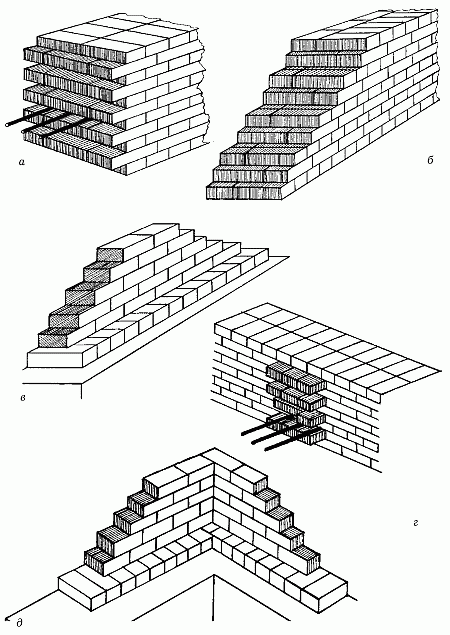 а

б

в

г

д